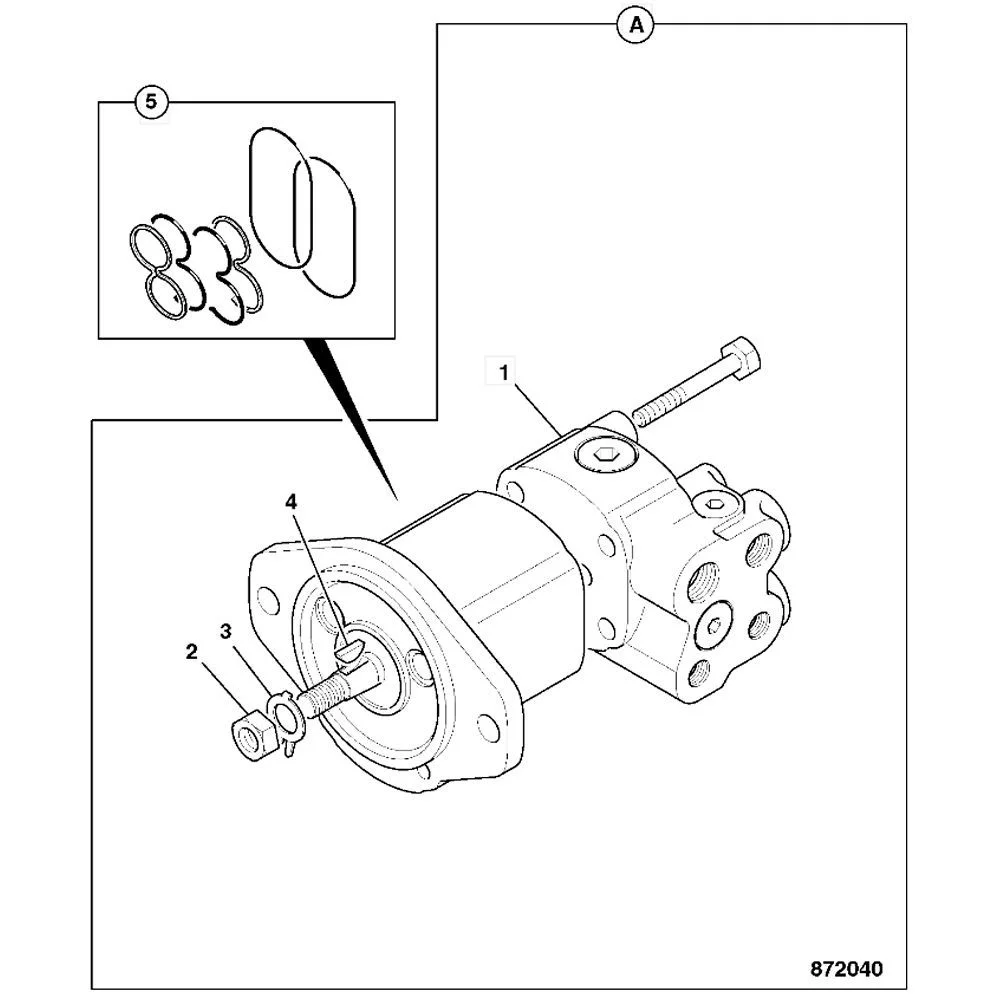 A

5

1

4

3

2

872040