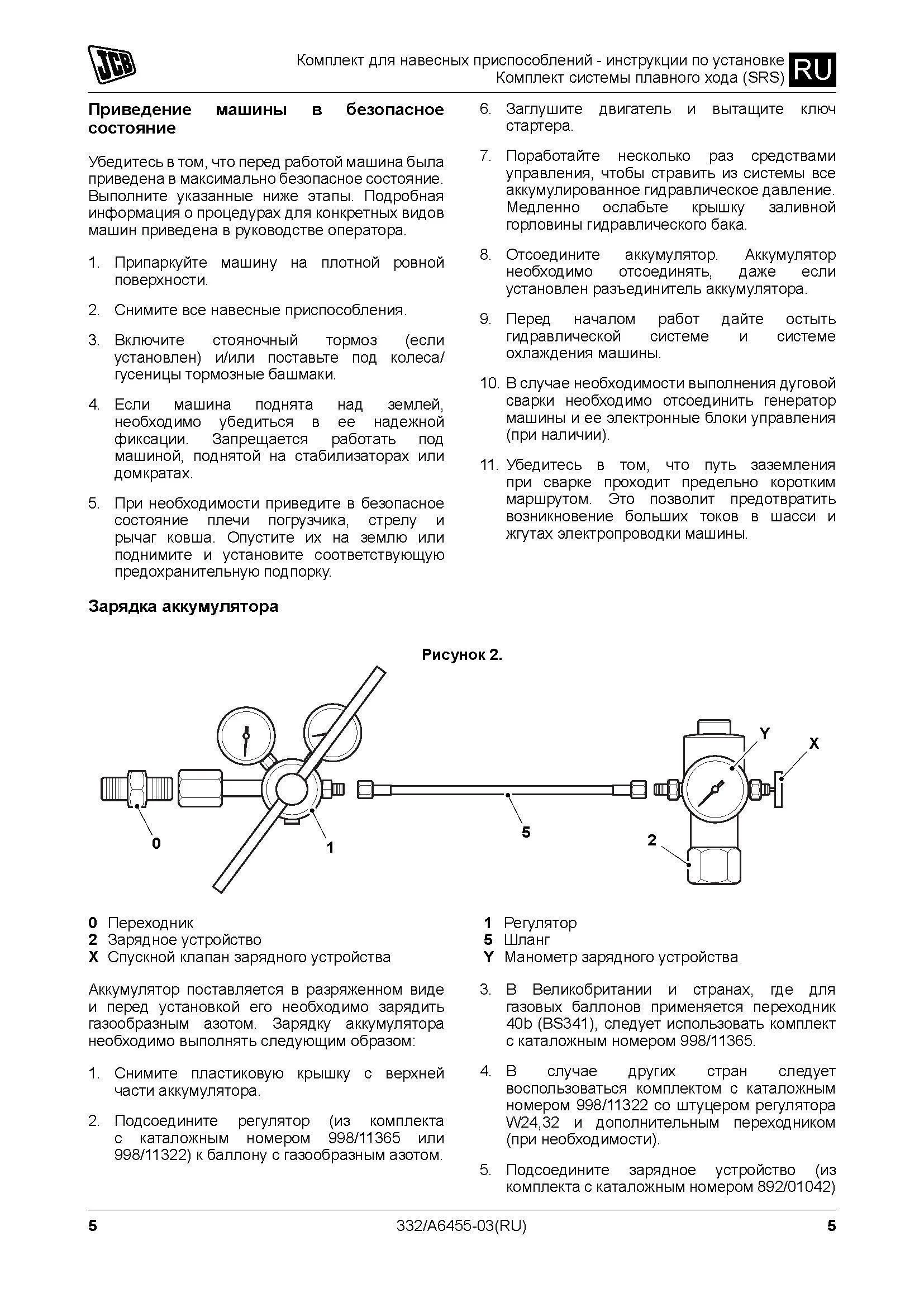 JCB

Комплект для навесных приспособлений - инструкции по установке
Комплект системы плавного хода (SRS)
RU

Приведение машины в безопасное состояние

Убедитесь в том, что перед работой машина была приведена в максимально безопасное состояние. Выполните указанные ниже этапы. Подробная информация о процедурах для конкретных видов машин приведена в руководстве оператора.

1. Припаркуйте машину на плотной ровной поверхности.

2. Снимите все навесные приспособления.

3. Включите стояночный тормоз (если установлен) и/или поставьте под колеса/гусеницы тормозные башмаки.

4. Если машина поднята над землей, необходимо убедиться в ее надежной фиксации. Запрещается работать под машиной, поднятой на стабилизаторах или домкратах.

5. При необходимости приведите в безопасное состояние плечи погрузчика, стрелу и рычаг ковша. Опустите их на землю или поднимите и установите соответствующую предохранительную подпорку.

6. Заглушите двигатель и вытащите ключ стартера.

7. Поработайте несколько раз средствами управления, чтобы стравить из системы все аккумулированное гидравлическое давление. Медленно ослабьте крышку заливной горловины гидравлического бака.

8. Отсоедините аккумулятор. Аккумулятор необходимо отсоединять, даже если установлен разъединитель аккумулятора.

9. Перед началом работ дайте остыть гидравлической системе и системе охлаждения машины.

10. В случае необходимости выполнения дуговой сварки необходимо отсоединить генератор машины и ее электронные блоки управления (при наличии).

11. Убедитесь в том, что путь заземления при сварке проходит предельно коротким маршрутом. Это позволит предотвратить возникновение больших токов в шасси и жгутах электропроводки машины.

Зарядка аккумулятора

Рисунок 2.

Y
X
0
1
5
2

0 Переходник
2 Зарядное устройство
X Спускной клапан зарядного устройства

1 Регулятор
5 Шланг
Y Манометр зарядного устройства

Аккумулятор поставляется в разряженном виде и перед установкой его необходимо зарядить газообразным азотом. Зарядку аккумулятора необходимо выполнять следующим образом:

1. Снимите пластиковую крышку с верхней части аккумулятора.

2. Подсоедините регулятор (из комплекта с каталожным номером 998/11365 или 998/11322) к баллону с газообразным азотом.

3. В Великобритании и странах, где для газовых баллонов применяется переходник 40b (BS341), следует использовать комплект с каталожным номером 998/11365.

4. В случае других стран следует воспользоваться комплектом с каталожным номером 998/11322 со штуцером регулятора W24,32 и дополнительным переходником (при необходимости).

5. Подсоедините зарядное устройство (из комплекта с каталожным номером 892/01042)

5
332/A6455-03(RU)
5