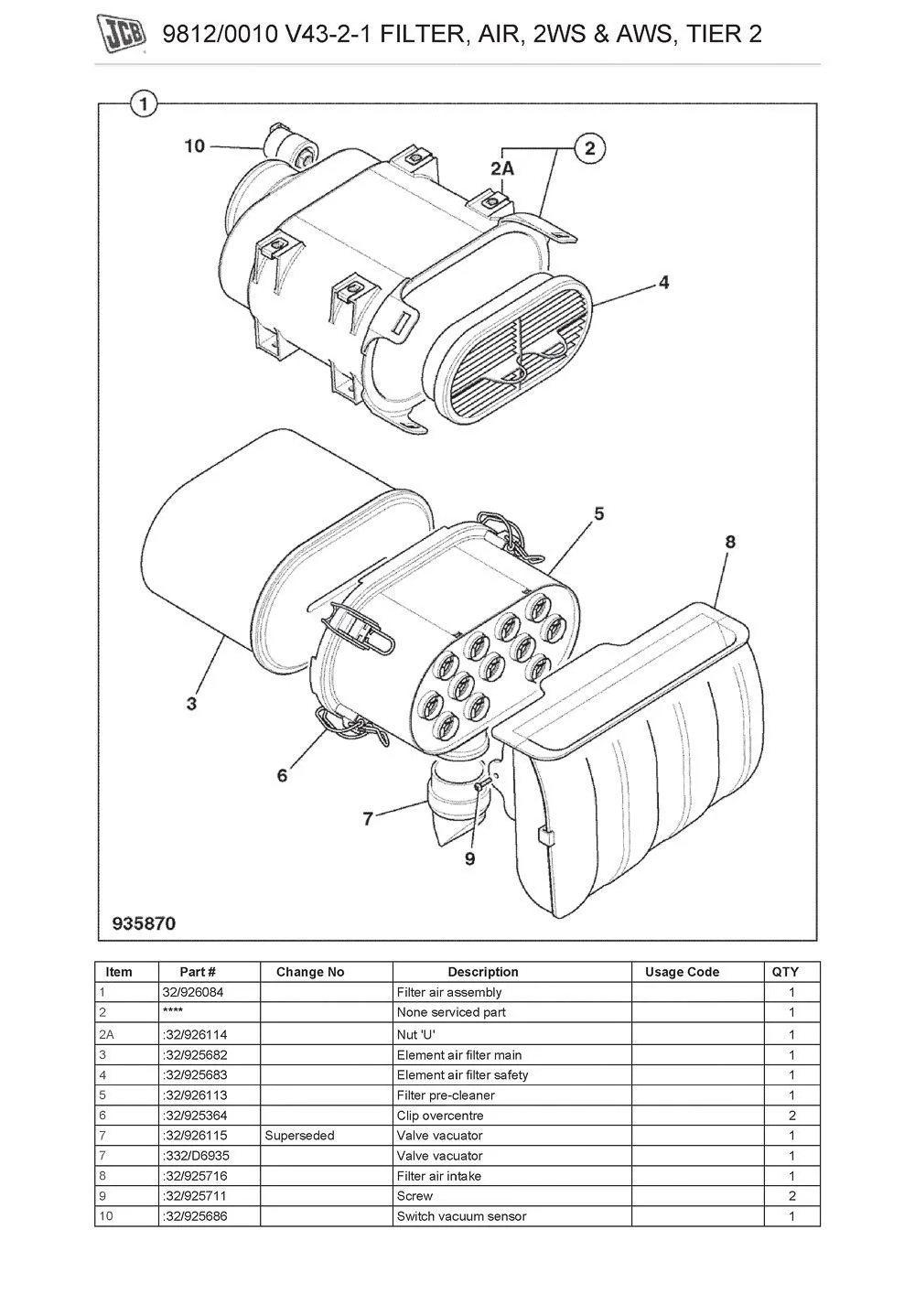 JCB 9812/0010 V43-2-1 FILTER, AIR, 2WS & AWS, TIER 2

1
10
2A
2
4
5
8
3
6
7
9
935870

| Item | Part # | Change No | Description | Usage Code | QTY |
|---|---|---|---|---|---|
| 1 | 32/926084 | | Filter air assembly | | 1 |
| 2 | **** | | None serviced part | | 1 |
| 2A | :32/926114 | | Nut 'U' | | 1 |
| 3 | :32/925682 | | Element air filter main | | 1 |
| 4 | :32/925683 | | Element air filter safety | | 1 |
| 5 | :32/926113 | | Filter pre-cleaner | | 1 |
| 6 | :32/925364 | | Clip overcentre | | 2 |
| 7 | :32/926115 | Superseded | Valve vacuator | | 1 |
| 7 | :332/D6935 | | Valve vacuator | | 1 |
| 8 | :32/925716 | | Filter air intake | | 1 |
| 9 | :32/925711 | | Screw | | 2 |
| 10 | :32/925686 | | Switch vacuum sensor | | 1 |