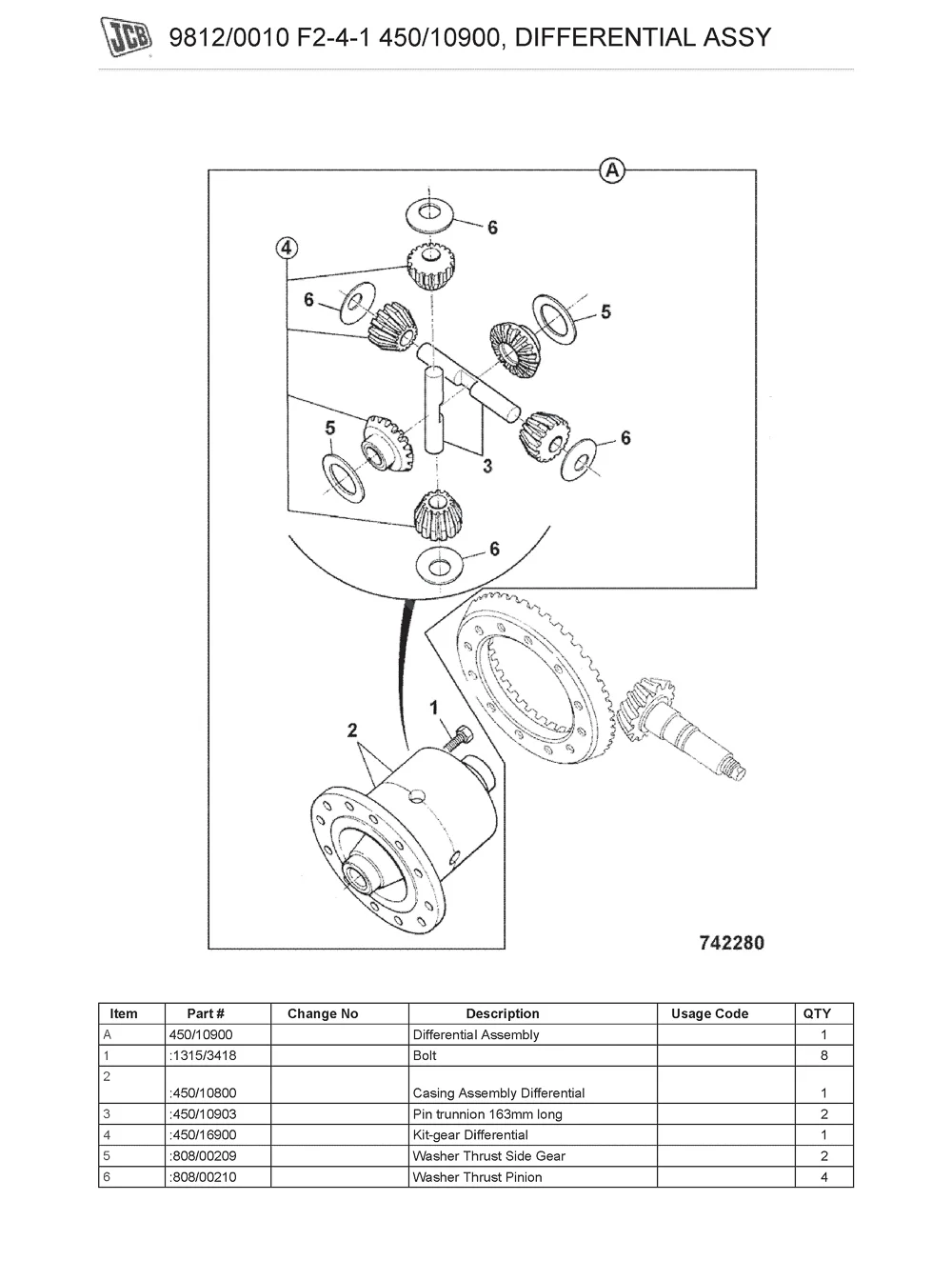 JCB 9812/0010 F2-4-1 450/10900, DIFFERENTIAL ASSY

A
6
4
6
5
5
3
6
6
1
2
742280

| Item | Part # | Change No | Description | Usage Code | QTY |
|---|---|---|---|---|---|
| A | 450/10900 | | Differential Assembly | | 1 |
| 1 | :1315/3418 | | Bolt | | 8 |
| 2 | :450/10800 | | Casing Assembly Differential | | 1 |
| 3 | :450/10903 | | Pin trunnion 163mm long | | 2 |
| 4 | :450/16900 | | Kit-gear Differential | | 1 |
| 5 | :808/00209 | | Washer Thrust Side Gear | | 2 |
| 6 | :808/00210 | | Washer Thrust Pinion | | 4 |