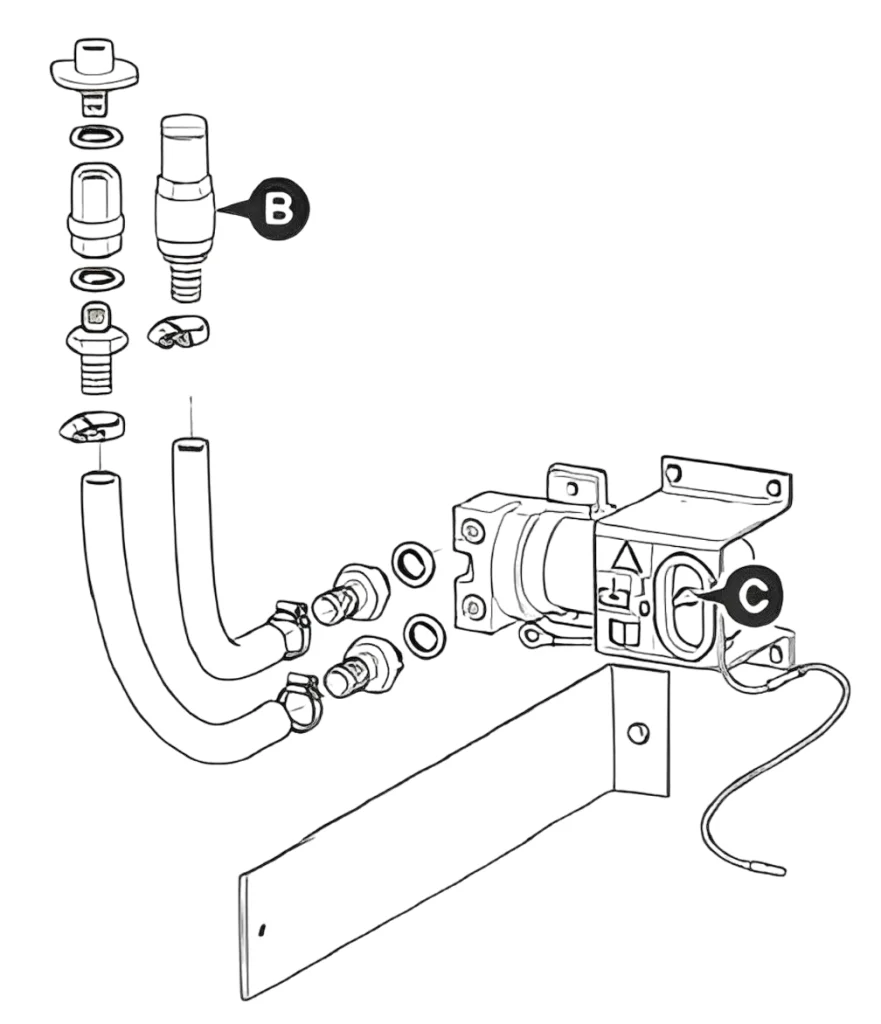 B

C