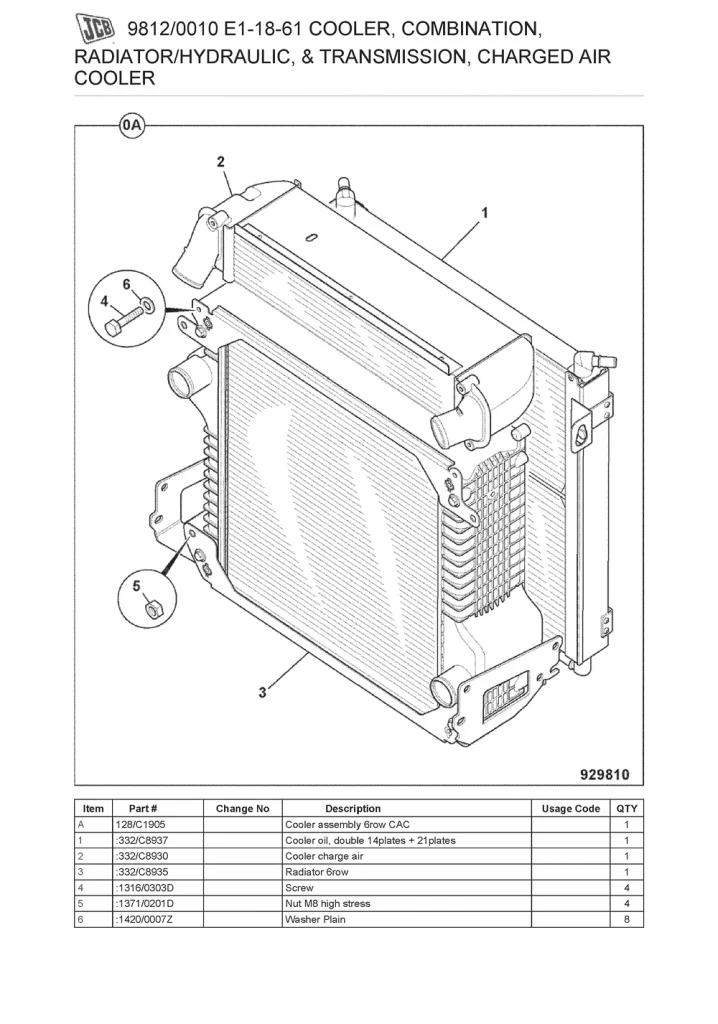 JCB 9812/0010 E1-18-61 COOLER, COMBINATION, RADIATOR/HYDRAULIC, & TRANSMISSION, CHARGED AIR COOLER

0A

2

1

6

4

5

3

929810

| Item | Part # | Change No | Description | Usage Code | QTY |
|---|---|---|---|---|---|
| A | 128/C1905 | | Cooler assembly 6row CAC | | 1 |
| 1 | :332/C8937 | | Cooler oil, double 14plates + 21plates | | 1 |
| 2 | :332/C8930 | | Cooler charge air | | 1 |
| 3 | :332/C8935 | | Radiator 6row | | 1 |
| 4 | :1316/0303D | | Screw | | 4 |
| 5 | :1371/0201D | | Nut M8 high stress | | 4 |
| 6 | :1420/0007Z | | Washer Plain | | 8 |