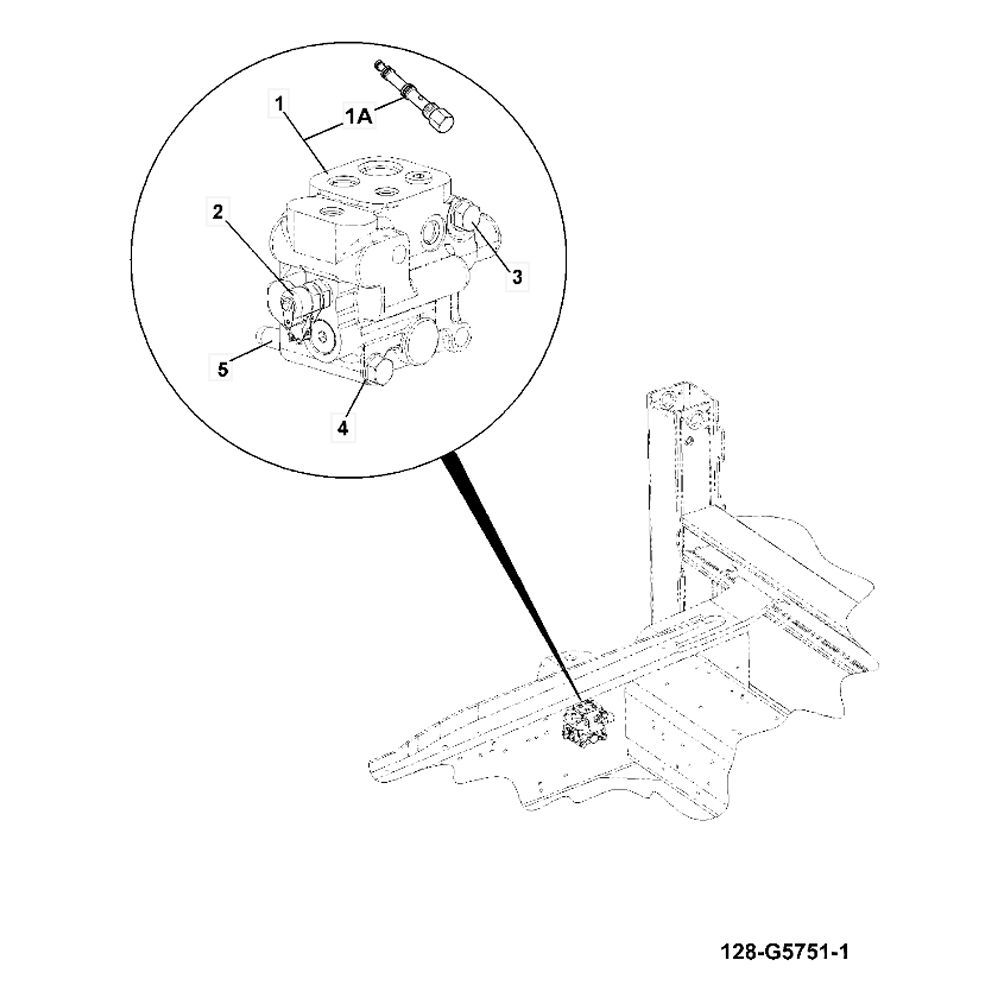 1
1A
2
3
5
4
128-G5751-1