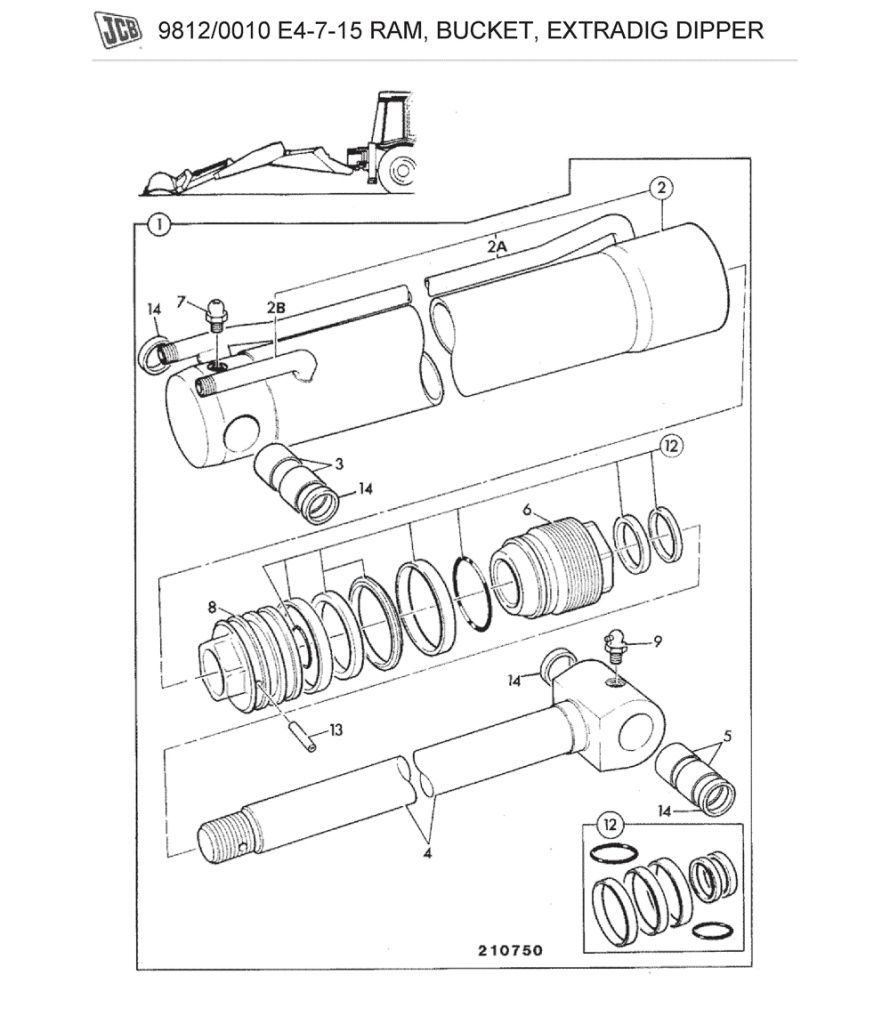 JCB 9812/0010 E4-7-15 RAM, BUCKET, EXTRADIG DIPPER

1
2
2A
2B
7
14
3
14
12
6
8
9
14
13
5
14
4
12
210750