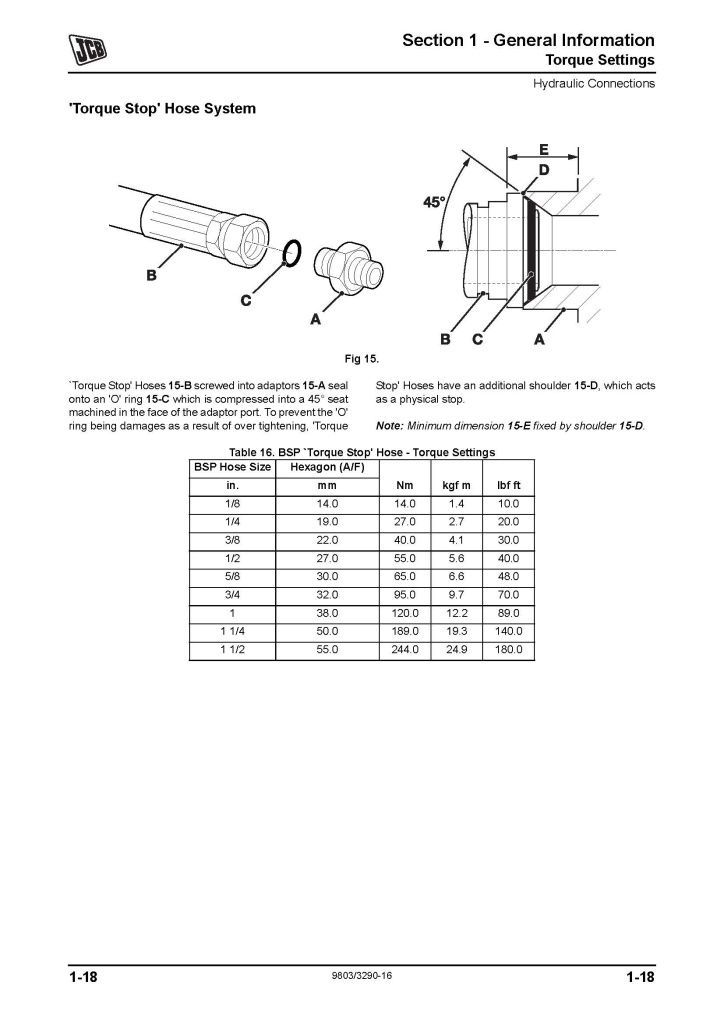 JCB

Section 1 - General Information
Torque Settings
Hydraulic Connections

'Torque Stop' Hose System

B
C
A
E
D
45°
B C A

Fig 15.

`Torque Stop' Hoses 15-B screwed into adaptors 15-A seal onto an 'O' ring 15-C which is compressed into a 45° seat machined in the face of the adaptor port. To prevent the 'O' ring being damages as a result of over tightening, 'Torque Stop' Hoses have an additional shoulder 15-D, which acts as a physical stop.

Note: Minimum dimension 15-E fixed by shoulder 15-D.

Table 16. BSP `Torque Stop' Hose - Torque Settings

| BSP Hose Size | Hexagon (A/F) | | | |
|---|---|---|---|---|
| in. | mm | Nm | kgf m | lbf ft |
| 1/8 | 14.0 | 14.0 | 1.4 | 10.0 |
| 1/4 | 19.0 | 27.0 | 2.7 | 20.0 |
| 3/8 | 22.0 | 40.0 | 4.1 | 30.0 |
| 1/2 | 27.0 | 55.0 | 5.6 | 40.0 |
| 5/8 | 30.0 | 65.0 | 6.6 | 48.0 |
| 3/4 | 32.0 | 95.0 | 9.7 | 70.0 |
| 1 | 38.0 | 120.0 | 12.2 | 89.0 |
| 1 1/4 | 50.0 | 189.0 | 19.3 | 140.0 |
| 1 1/2 | 55.0 | 244.0 | 24.9 | 180.0 |

1-18
9803/3290-16
1-18