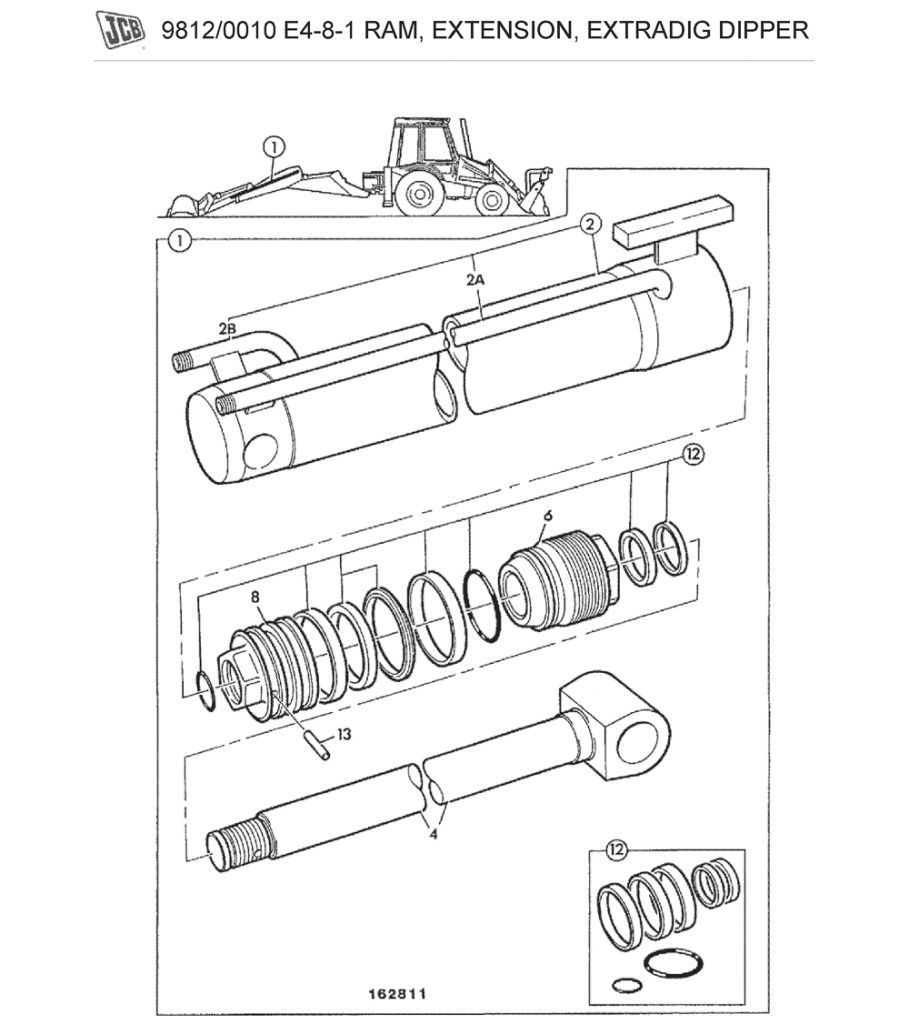 JCB 9812/0010 E4-8-1 RAM, EXTENSION, EXTRADIG DIPPER

1
1
2
2A
2B
12
6
8
13
4
12
162811