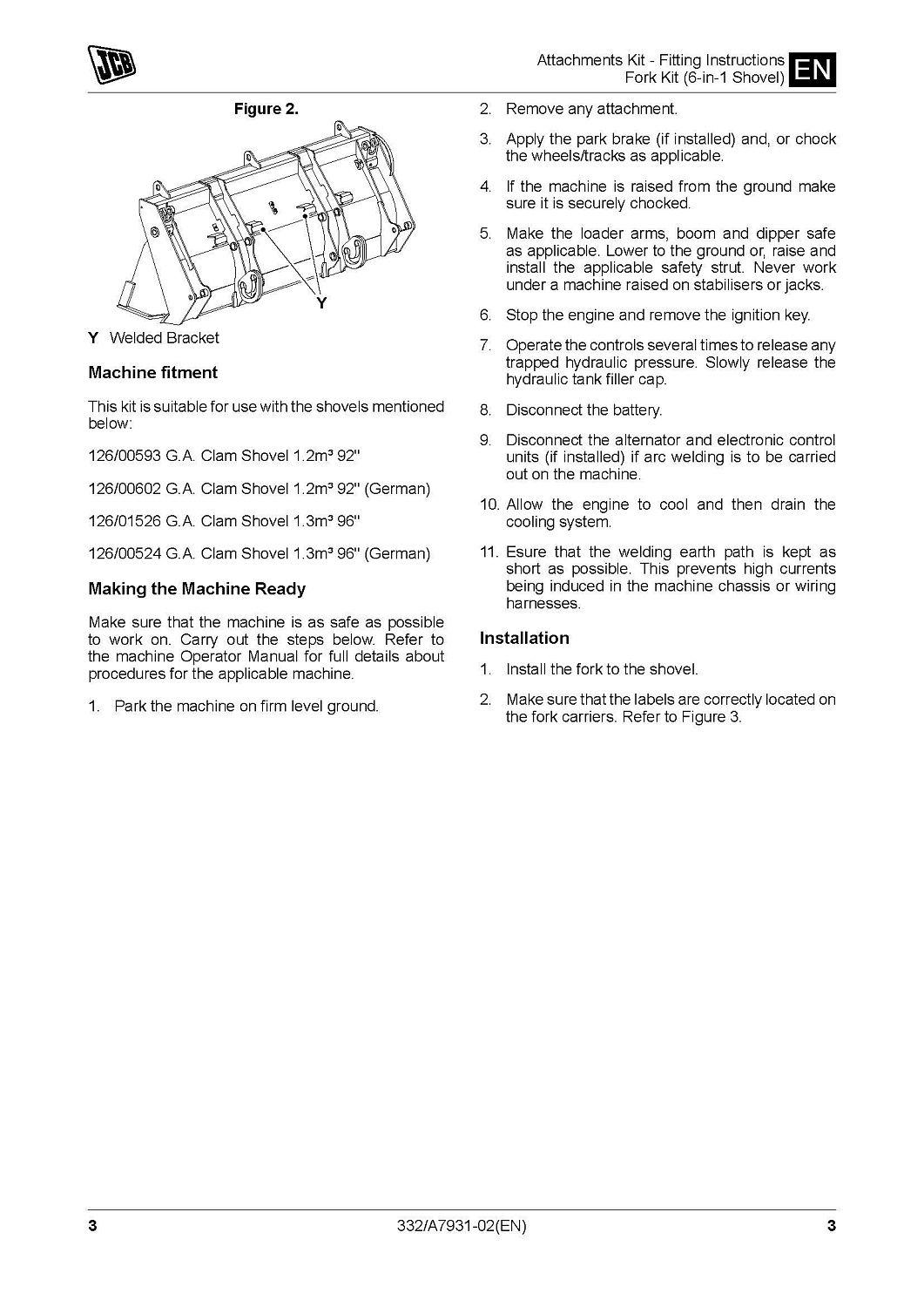 JCB

Attachments Kit - Fitting Instructions
Fork Kit (6-in-1 Shovel) EN

Figure 2.

Y

Y Welded Bracket

Machine fitment

This kit is suitable for use with the shovels mentioned below:

126/00593 G.A. Clam Shovel 1.2m³ 92"

126/00602 G.A. Clam Shovel 1.2m³ 92" (German)

126/01526 G.A. Clam Shovel 1.3m³ 96"

126/00524 G.A. Clam Shovel 1.3m³ 96" (German)

Making the Machine Ready

Make sure that the machine is as safe as possible to work on. Carry out the steps below. Refer to the machine Operator Manual for full details about procedures for the applicable machine.

1. Park the machine on firm level ground.

2. Remove any attachment.

3. Apply the park brake (if installed) and, or chock the wheels/tracks as applicable.

4. If the machine is raised from the ground make sure it is securely chocked.

5. Make the loader arms, boom and dipper safe as applicable. Lower to the ground or, raise and install the applicable safety strut. Never work under a machine raised on stabilisers or jacks.

6. Stop the engine and remove the ignition key.

7. Operate the controls several times to release any trapped hydraulic pressure. Slowly release the hydraulic tank filler cap.

8. Disconnect the battery.

9. Disconnect the alternator and electronic control units (if installed) if arc welding is to be carried out on the machine.

10. Allow the engine to cool and then drain the cooling system.

11. Esure that the welding earth path is kept as short as possible. This prevents high currents being induced in the machine chassis or wiring harnesses.

Installation

1. Install the fork to the shovel.

2. Make sure that the labels are correctly located on the fork carriers. Refer to Figure 3.

3 332/A7931-02(EN) 3